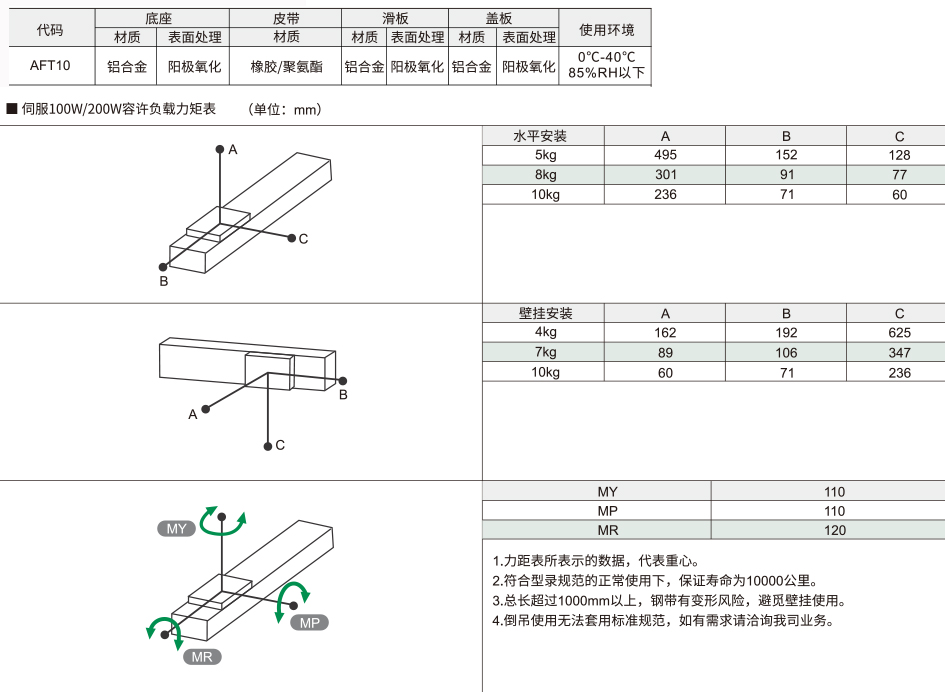 | 代码 | 底座 材质 | 底座 表面处理 | 皮带 材质 | 滑板 材质 | 滑板 表面处理 | 盖板 材质 | 盖板 表面处理 | 使用环境 |
|---|---|---|---|---|---|---|---|---|
| AFT10 | 铝合金 | 阳极氧化 | 橡胶/聚氨酯 | 铝合金 | 阳极氧化 | 铝合金 | 阳极氧化 | 0℃-40℃ 85%RH以下 |

■ 伺服100W/200W容许负载力矩表 （单位：mm）

A
C
B

| 水平安装 | A | B | C |
|---|---|---|---|
| 5kg | 495 | 152 | 128 |
| 8kg | 301 | 91 | 77 |
| 10kg | 236 | 71 | 60 |

B
A
C

| 壁挂安装 | A | B | C |
|---|---|---|---|
| 4kg | 162 | 192 | 625 |
| 7kg | 89 | 106 | 347 |
| 10kg | 60 | 71 | 236 |

MY
MP
MR

| MY | 110 |
|---|---|
| MP | 110 |
| MR | 120 |

1.力距表所表示的数据，代表重心。
2.符合型录规范的正常使用下，保证寿命为10000公里。
3.总长超过1000mm以上，钢带有变形风险，避觅壁挂使用。
4.倒吊使用无法套用标准规范，如有需求请洽询我司业务。