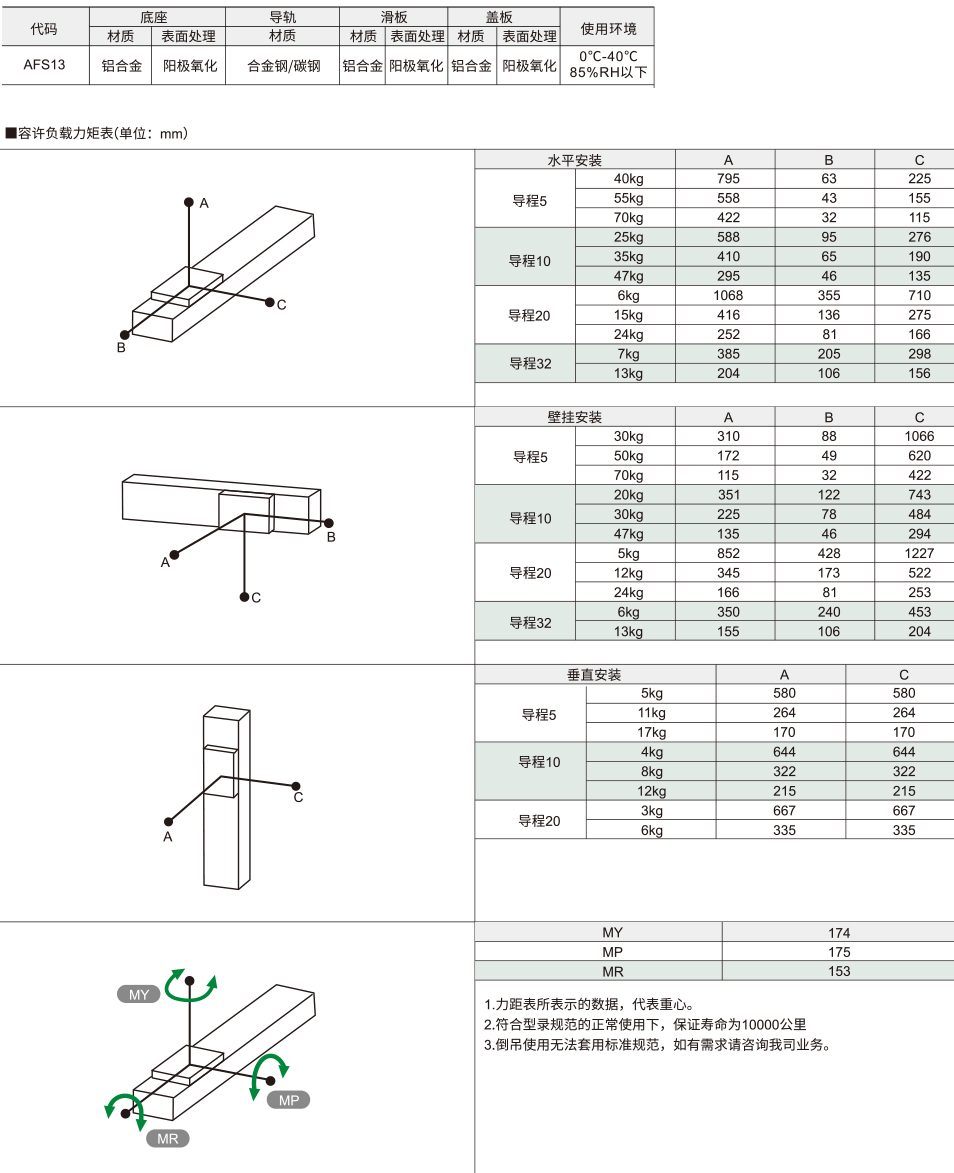 | 代码 | 底座 材质 | 底座 表面处理 | 导轨 材质 | 滑板 材质 | 滑板 表面处理 | 盖板 材质 | 盖板 表面处理 | 使用环境 |
|---|---|---|---|---|---|---|---|---|
| AFS13 | 铝合金 | 阳极氧化 | 合金钢/碳钢 | 铝合金 | 阳极氧化 | 铝合金 | 阳极氧化 | 0°C-40°C 85%RH以下 |

■容许负载力矩表(单位：mm)

A
C
B

| 水平安装 | | A | B | C |
|---|---|---|---|---|
| 导程5 | 40kg | 795 | 63 | 225 |
| | 55kg | 558 | 43 | 155 |
| | 70kg | 422 | 32 | 115 |
| 导程10 | 25kg | 588 | 95 | 276 |
| | 35kg | 410 | 65 | 190 |
| | 47kg | 295 | 46 | 135 |
| 导程20 | 6kg | 1068 | 355 | 710 |
| | 15kg | 416 | 136 | 275 |
| | 24kg | 252 | 81 | 166 |
| 导程32 | 7kg | 385 | 205 | 298 |
| | 13kg | 204 | 106 | 156 |

B
A
C

| 壁挂安装 | | A | B | C |
|---|---|---|---|---|
| 导程5 | 30kg | 310 | 88 | 1066 |
| | 50kg | 172 | 49 | 620 |
| | 70kg | 115 | 32 | 422 |
| 导程10 | 20kg | 351 | 122 | 743 |
| | 30kg | 225 | 78 | 484 |
| | 47kg | 135 | 46 | 294 |
| 导程20 | 5kg | 852 | 428 | 1227 |
| | 12kg | 345 | 173 | 522 |
| | 24kg | 166 | 81 | 253 |
| 导程32 | 6kg | 350 | 240 | 453 |
| | 13kg | 155 | 106 | 204 |

C
A

| 垂直安装 | | A | C |
|---|---|---|---|
| 导程5 | 5kg | 580 | 580 |
| | 11kg | 264 | 264 |
| | 17kg | 170 | 170 |
| 导程10 | 4kg | 644 | 644 |
| | 8kg | 322 | 322 |
| | 12kg | 215 | 215 |
| 导程20 | 3kg | 667 | 667 |
| | 6kg | 335 | 335 |

MY
MP
MR

| MY | 174 |
|---|---|
| MP | 175 |
| MR | 153 |

1.力距表所表示的数据，代表重心。
2.符合型录规范的正常使用下，保证寿命为10000公里
3.倒吊使用无法套用标准规范，如有需求请咨询我司业务。