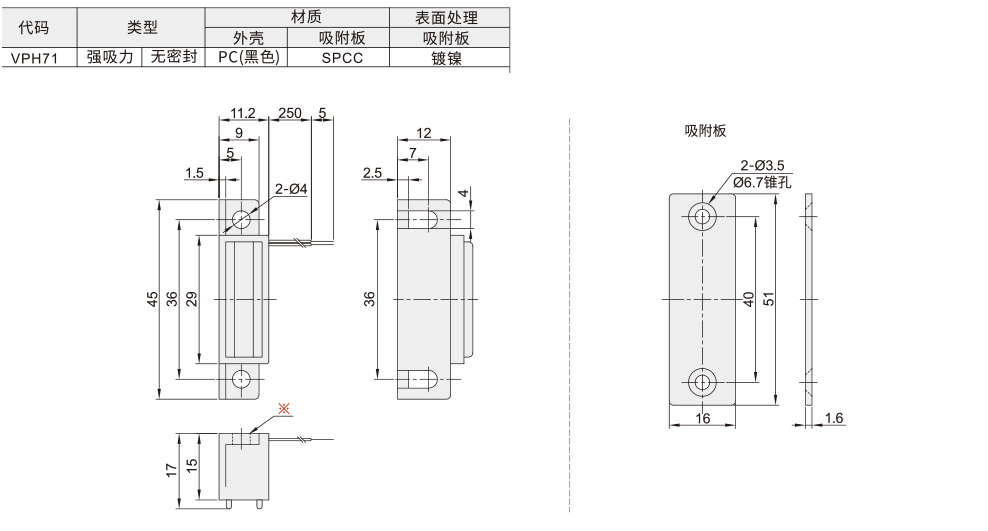 | 代码 | 类型 | | 材质 | | 表面处理 |
|---|---|---|---|---|---|
| | | | 外壳 | 吸附板 | 吸附板 |
| VPH71 | 强吸力 | 无密封 | PC(黑色) | SPCC | 镀镍 |

11.2
250
5
9
5
1.5
2-Ø4
45
36
29
※
17
15

12
7
2.5
4
36

吸附板
2-Ø3.5
Ø6.7锥孔
40
51
16
1.6