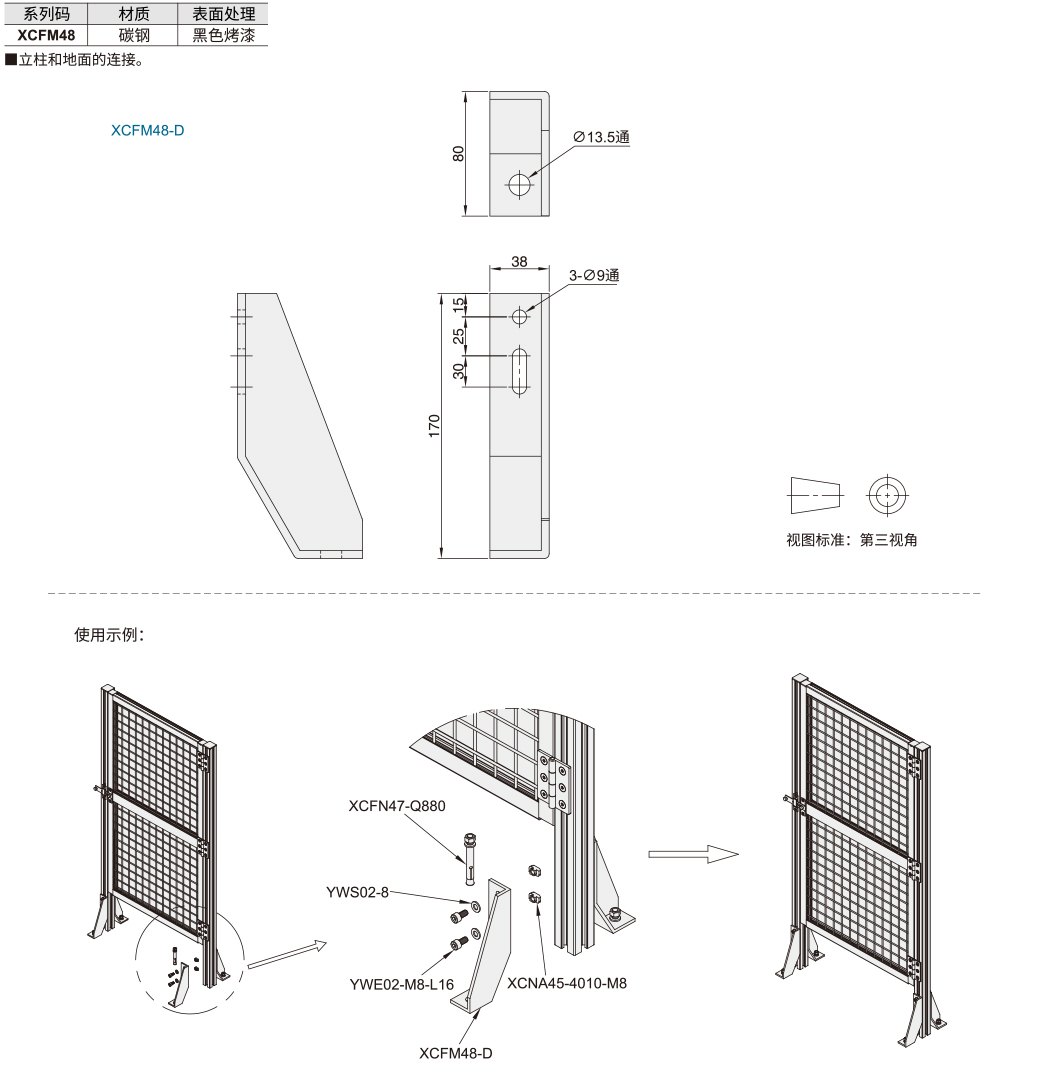 | 系列码 | 材质 | 表面处理 |
|---|---|---|
| XCFM48 | 碳钢 | 黑色烤漆 |

■立柱和地面的连接。

XCFM48-D

80

$\varnothing$13.5通

38

3-$\varnothing$9通

15

25

30

170

视图标准：第三视角

使用示例：

XCFN47-Q880

YWS02-8

YWE02-M8-L16

XCNA45-4010-M8

XCFM48-D