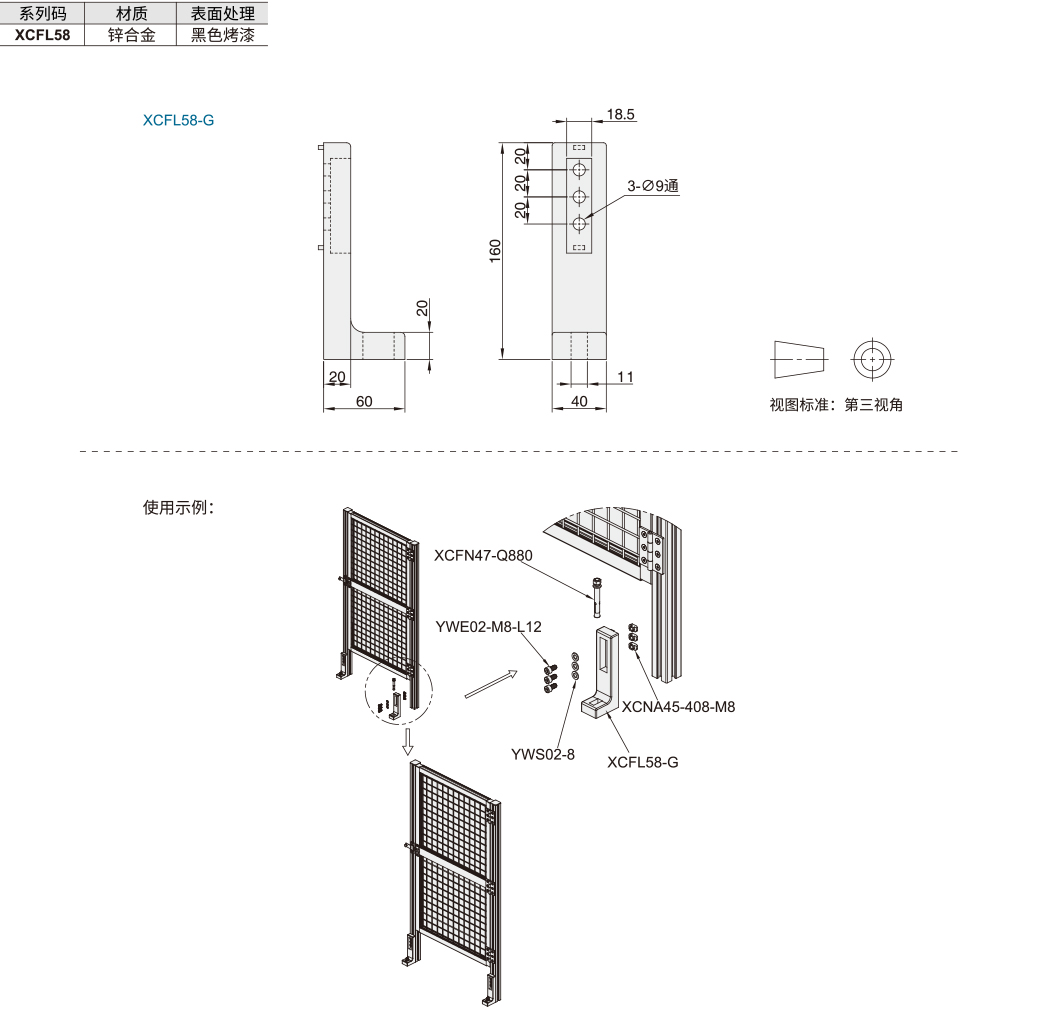 | 系列码 | 材质 | 表面处理 |
|---|---|---|
| XCFL58 | 锌合金 | 黑色烤漆 |

XCFL58-G

18.5

20

20

20

3-∅9通

160

20

20

60

11

40

视图标准：第三视角

使用示例：

XCFN47-Q880

YWE02-M8-L12

XCNA45-408-M8

YWS02-8

XCFL58-G