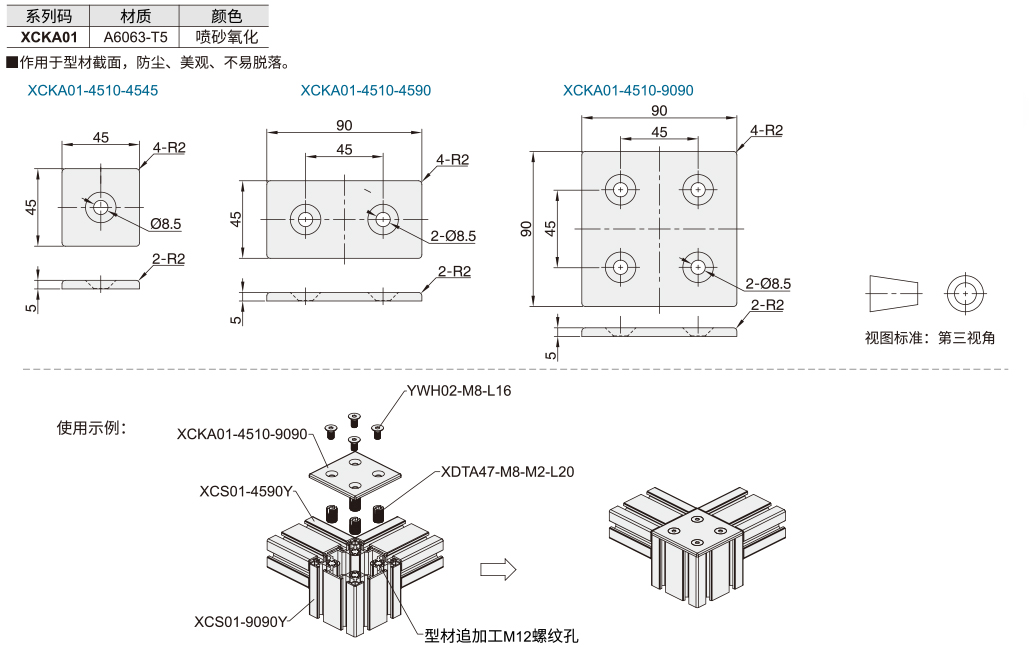 | 系列码 | 材质 | 颜色 |
|---|---|---|
| XCKA01 | A6063-T5 | 喷砂氧化 |

■作用于型材截面，防尘、美观、不易脱落。

XCKA01-4510-4545

45
4-R2
45
Ø8.5
2-R2
5

XCKA01-4510-4590

90
45
4-R2
45
2-Ø8.5
2-R2
5

XCKA01-4510-9090

90
45
4-R2
90
45
2-Ø8.5
2-R2
5

视图标准：第三视角

使用示例：

YWH02-M8-L16
XCKA01-4510-9090
XDTA47-M8-M2-L20
XCS01-4590Y
XCS01-9090Y
型材追加工M12螺纹孔