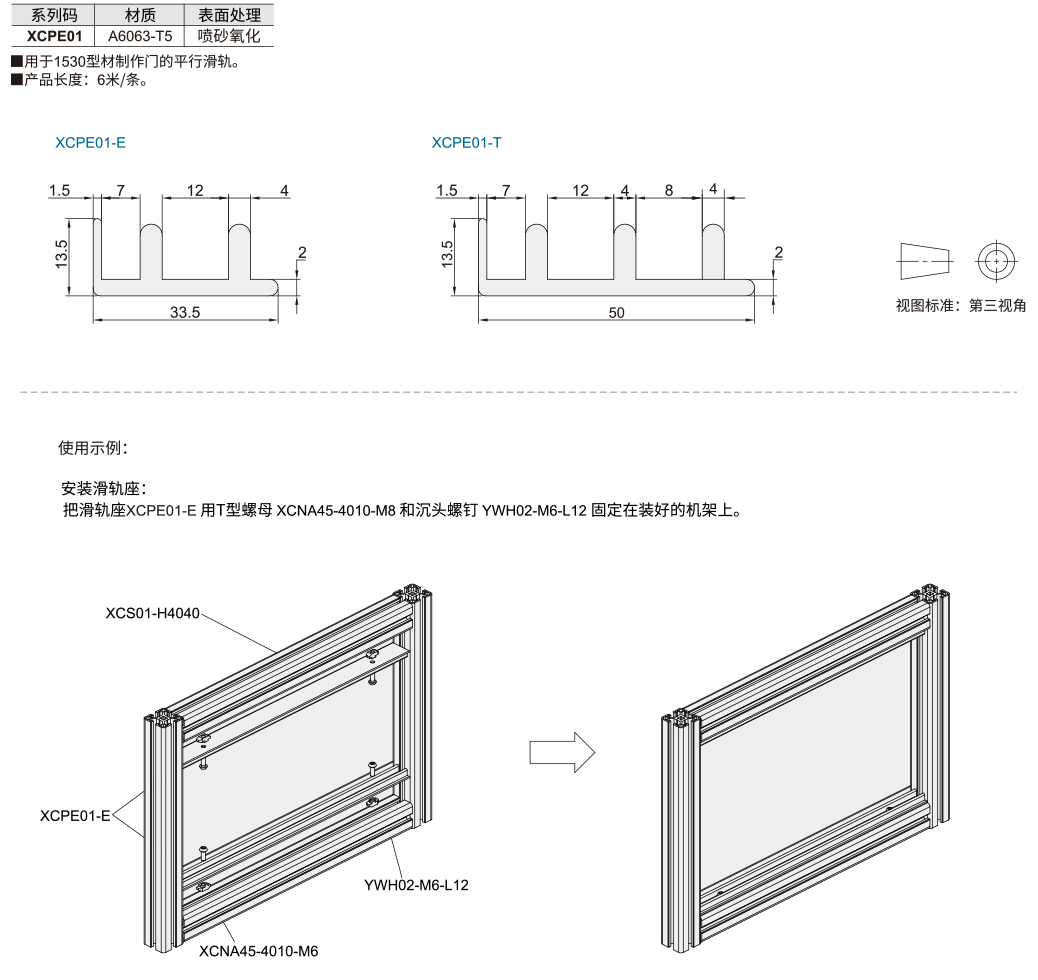 | 系列码 | 材质 | 表面处理 |
|---|---|---|
| XCPE01 | A6063-T5 | 喷砂氧化 |

■用于1530型材制作门的平行滑轨。
■产品长度：6米/条。

XCPE01-E

1.5 7 12 4
13.5
2
33.5

XCPE01-T

1.5 7 12 4 8 4
13.5
2
50

视图标准：第三视角

使用示例：

安装滑轨座：
把滑轨座XCPE01-E 用T型螺母 XCNA45-4010-M8 和沉头螺钉 YWH02-M6-L12 固定在装好的机架上。

XCS01-H4040
XCPE01-E
YWH02-M6-L12
XCNA45-4010-M6