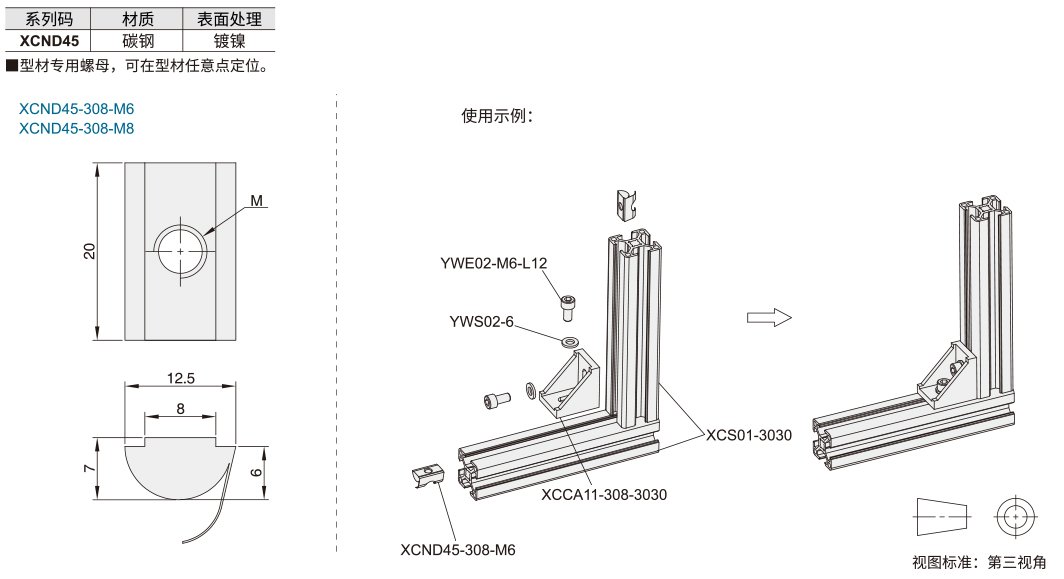 | 系列码 | 材质 | 表面处理 |
|---|---|---|
| XCND45 | 碳钢 | 镀镍 |

■型材专用螺母，可在型材任意点定位。

XCND45-308-M6
XCND45-308-M8

M

20

12.5

8

7

6

使用示例：

YWE02-M6-L12

YWS02-6

XCS01-3030

XCCA11-308-3030

XCND45-308-M6

视图标准：第三视角