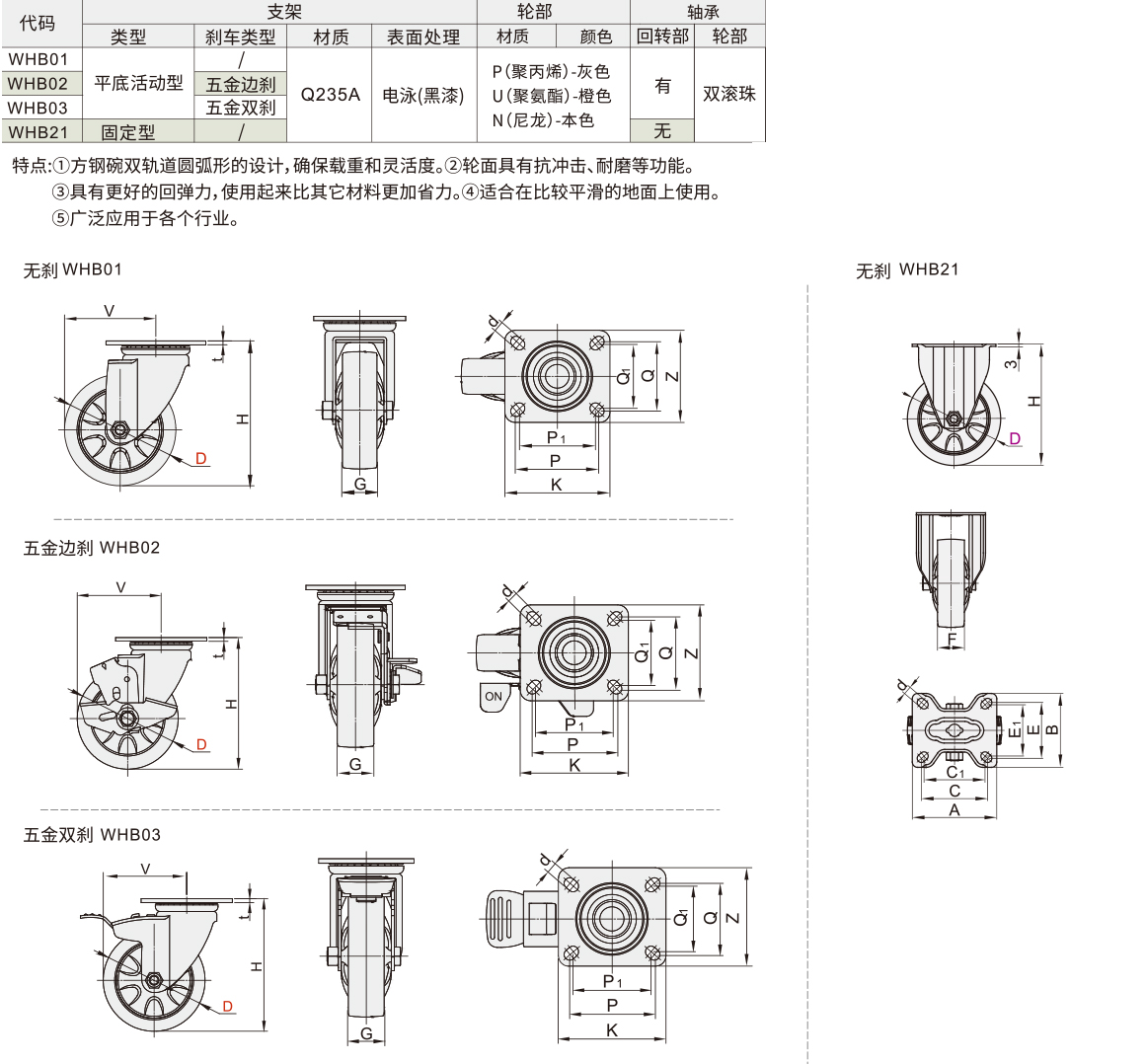 | 代码 | 支架 | | | | 轮部 | | 轴承 | |
|---|---|---|---|---|---|---|---|---|
| | 类型 | 刹车类型 | 材质 | 表面处理 | 材质 | 颜色 | 回转部 | 轮部 |
| WHB01 | 平底活动型 | / | Q235A | 电泳(黑漆) | P(聚丙烯)-灰色 U(聚氨酯)-橙色 N(尼龙)-本色 | | 有 | 双滚珠 |
| WHB02 | | 五金边刹 | | | | | | |
| WHB03 | | 五金双刹 | | | | | | |
| WHB21 | 固定型 | / | | | | | 无 | |

特点:①方钢碗双轨道圆弧形的设计,确保载重和灵活度。②轮面具有抗冲击、耐磨等功能。
③具有更好的回弹力,使用起来比其它材料更加省力。④适合在比较平滑的地面上使用。
⑤广泛应用于各个行业。

无刹 WHB01

V
t
H
D
G
d
$Q_1$
Q
Z
$P_1$
P
K

五金边刹 WHB02

V
t
H
D
G
d
ON
$Q_1$
Q
Z
$P_1$
P
K

五金双刹 WHB03

V
t
H
D
G
d
$Q_1$
Q
Z
$P_1$
P
K

无刹 WHB21

3
H
D
F
d
$E_1$
E
B
$C_1$
C
A