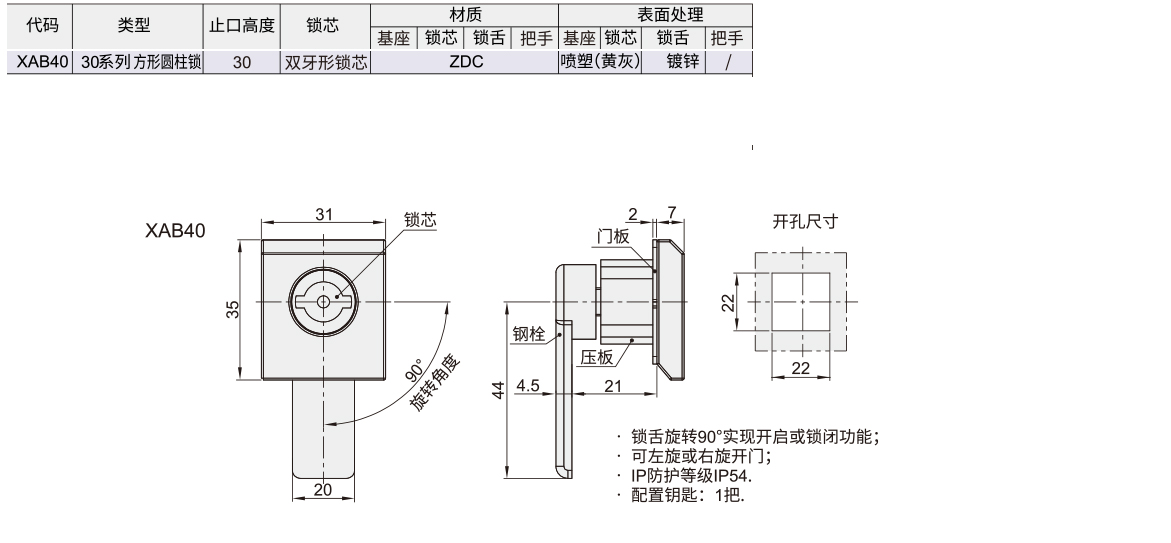 | 代码 | 类型 | 止口高度 | 锁芯 | 材质 | | | | 表面处理 | | | |
|---|---|---|---|---|---|---|---|---|---|---|---|
| | | | | 基座 | 锁芯 | 锁舌 | 把手 | 基座 | 锁芯 | 锁舌 | 把手 |
| XAB40 | 30系列方形圆柱锁 | 30 | 双牙形锁芯 | ZDC | | | | 喷塑(黄灰) | | 镀锌 | / |

XAB40

31
锁芯
35
90°
旋转角度
20

2
7
门板
钢栓
压板
44
4.5
21

开孔尺寸
22
22

· 锁舌旋转90°实现开启或锁闭功能;
· 可左旋或右旋开门;
· IP防护等级IP54.
· 配置钥匙：1把.