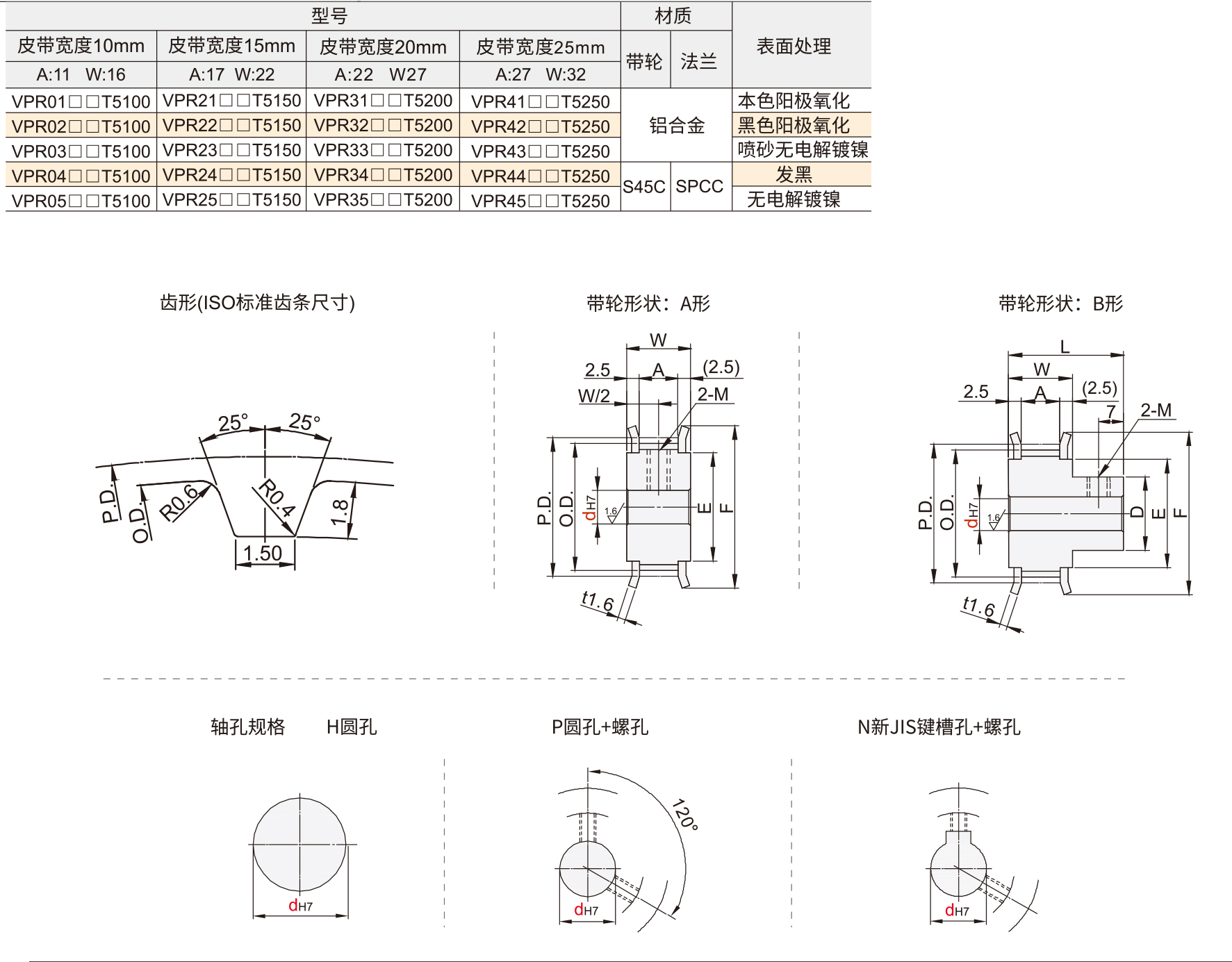 | 型号 | | | | 材质 | | 表面处理 |
|---|---|---|---|---|---|---|
| 皮带宽度10mm | 皮带宽度15mm | 皮带宽度20mm | 皮带宽度25mm | 带轮 | 法兰 | |
| A:11 W:16 | A:17 W:22 | A:22 W27 | A:27 W:32 | | | |
| VPR01□□T5100 | VPR21□□T5150 | VPR31□□T5200 | VPR41□□T5250 | 铝合金 | | 本色阳极氧化 |
| VPR02□□T5100 | VPR22□□T5150 | VPR32□□T5200 | VPR42□□T5250 | | | 黑色阳极氧化 |
| VPR03□□T5100 | VPR23□□T5150 | VPR33□□T5200 | VPR43□□T5250 | | | 喷砂无电解镀镍 |
| VPR04□□T5100 | VPR24□□T5150 | VPR34□□T5200 | VPR44□□T5250 | S45C | SPCC | 发黑 |
| VPR05□□T5100 | VPR25□□T5150 | VPR35□□T5200 | VPR45□□T5250 | | | 无电解镀镍 |

齿形(ISO标准齿条尺寸)

25° 25° P.D. O.D. R0.6 R0.4 1.8 1.50

带轮形状：A形

W 2.5 A (2.5) W/2 2-M P.D. O.D. $d_{H7}$ 1.6 E F t1.6

带轮形状：B形

L W 2.5 A (2.5) 7 2-M P.D. O.D. $d_{H7}$ 1.6 D E F t1.6

轴孔规格 H圆孔

$d_{H7}$

P圆孔+螺孔

120° $d_{H7}$

N新JIS键槽孔+螺孔

$d_{H7}$